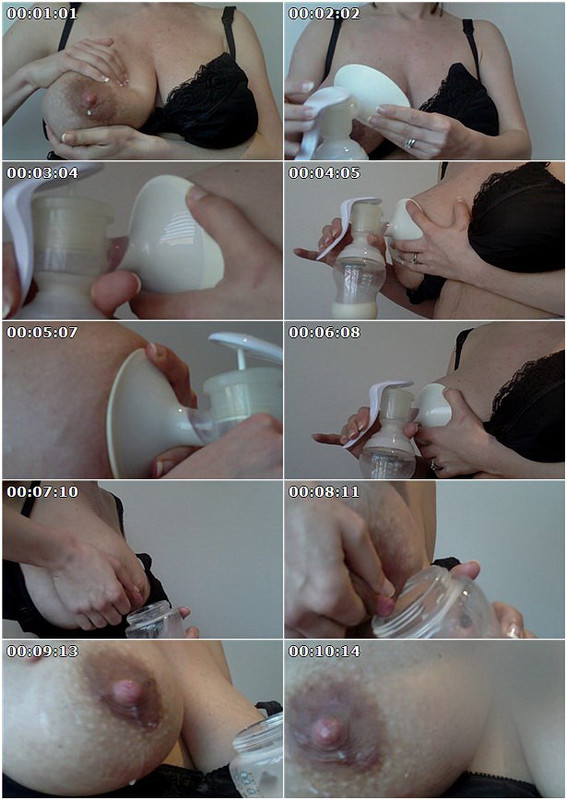 00:01:01
00:02:02
00:03:04
00:04:05
00:05:07
00:06:08
00:07:10
00:08:11
00:09:13
00:10:14